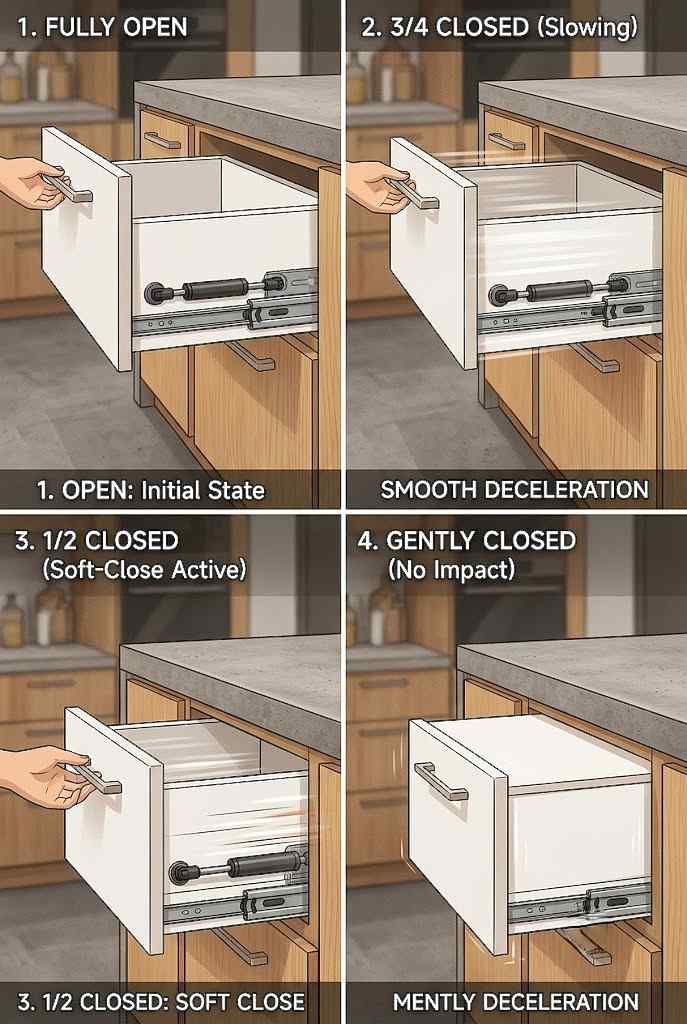 1. FULLY OPEN

1. OPEN: Initial State

2. 3/4 CLOSED (Slowing)

SMOOTH DECELERATION

3. 1/2 CLOSED (Soft-Close Active)

3. 1/2 CLOSED: SOFT CLOSE

4. GENTLY CLOSED (No Impact)

MENTLY DECELERATION